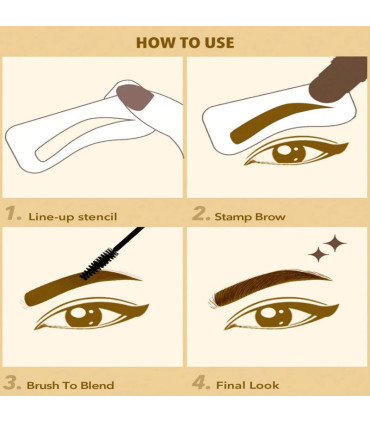 HOW TO USE

1. Line-up stencil

2. Stamp Brow

3. Brush To Blend

4. Final Look