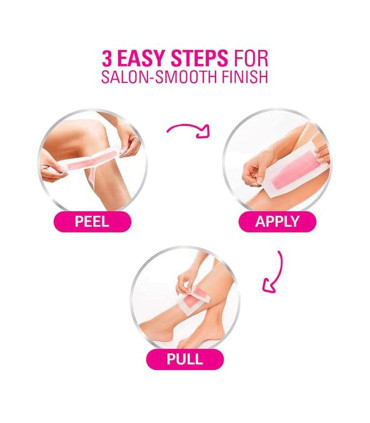 3 EASY STEPS FOR SALON-SMOOTH FINISH

PEEL

APPLY

PULL